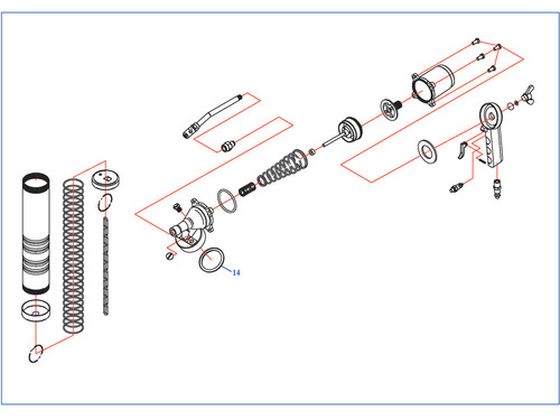 14