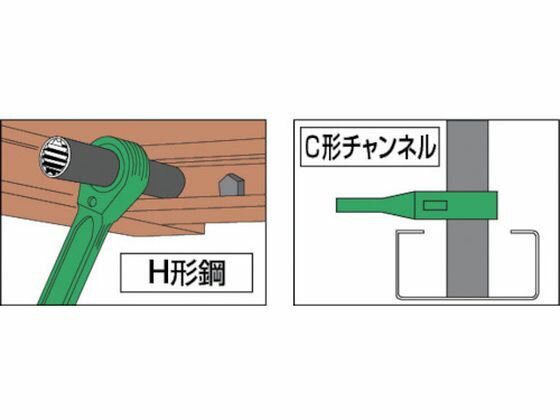 H形鋼

C形チャンネル