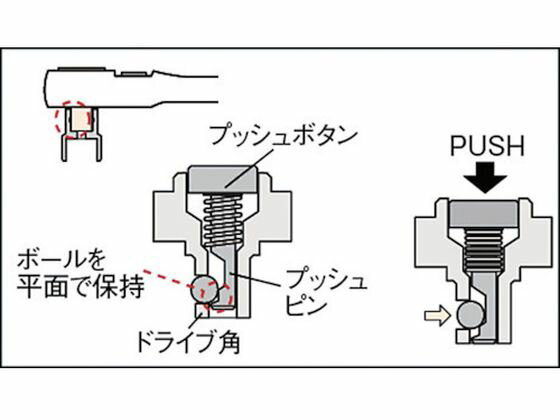 プッシュボタン

PUSH

ボールを
平面で保持

プッシュ
ピン

ドライブ角