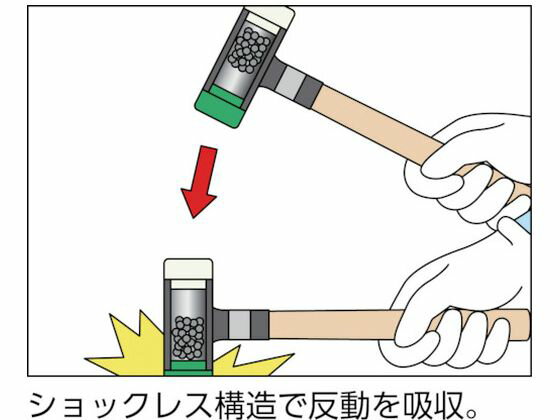 ショックレス構造で反動を吸収。