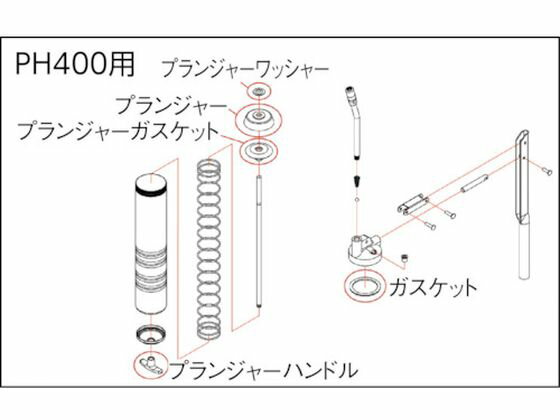 PH400用

プランジャーワッシャー

プランジャー

プランジャーガスケット

ガスケット

プランジャーハンドル