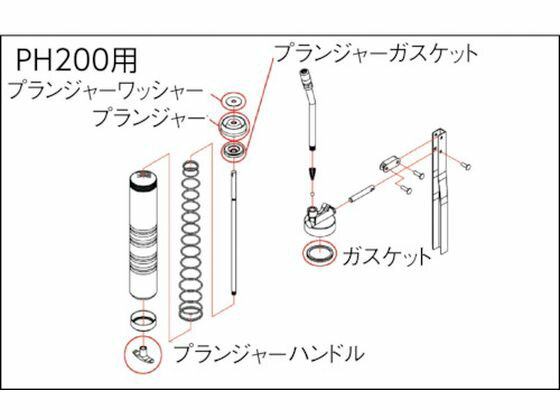 PH200用
プランジャーガスケット
プランジャーワッシャー
プランジャー
ガスケット
プランジャーハンドル