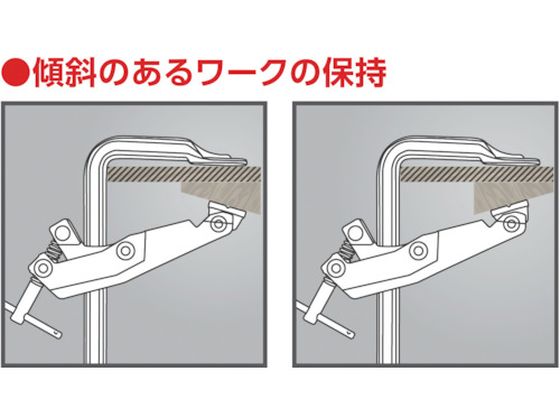 ●傾斜のあるワークの保持