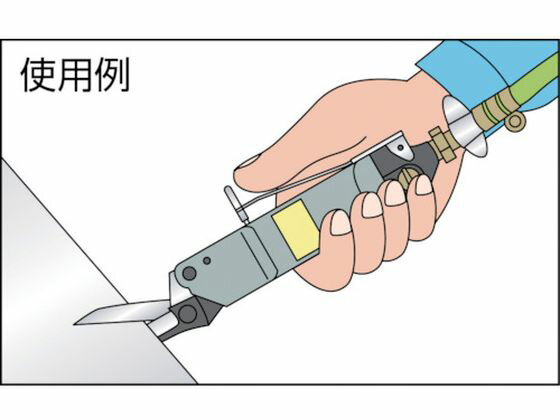 使用例