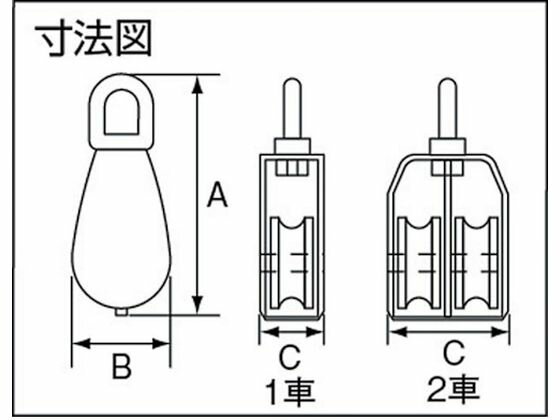 寸法図

A

B

C
1車

C
2車