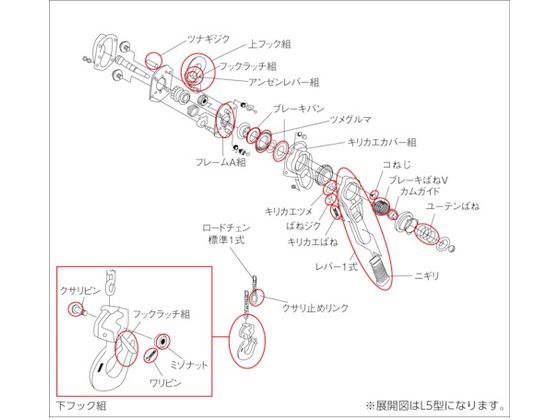 ツナギジク
上フック組
フックラッチ組
アンゼンレバー組
ブレーキバン
ツメグルマ
キリカエカバー組
フレームA組
コねじ
ブレーキばねV
カムガイド
ユーテンばね
キリカエツメ
ばねジク
キリカエばね
ロードチェン
標準1式
レバー1式
ニギリ
クサリ止めリンク
クサリピン
フックラッチ組
ミゾナット
ワリピン
下フック組
※展開図はL5型になります。