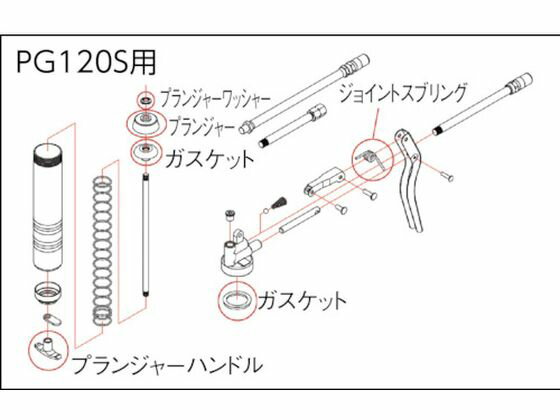 PG120S用

プランジャーワッシャー

プランジャー

ガスケット

ジョイントスプリング

ガスケット

プランジャーハンドル