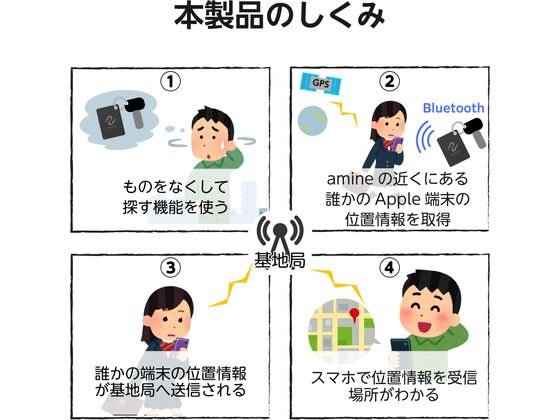 本製品のしくみ

①
ものをなくして
探す機能を使う

②
GPS
Bluetooth
amine の近くにある
誰かの Apple 端末の
位置情報を取得

基地局

③
誰かの端末の位置情報
が基地局へ送信される

④
スマホで位置情報を受信
場所がわかる