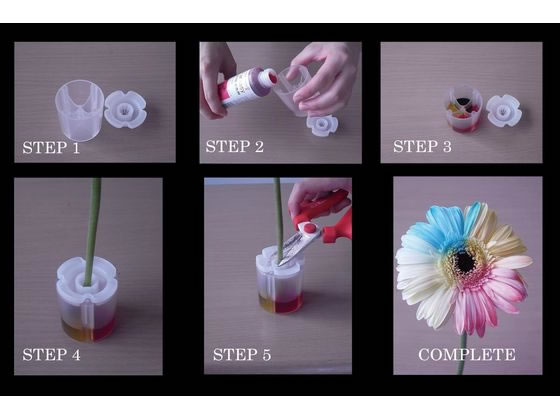 STEP 1

STEP 2

STEP 3

STEP 4

STEP 5

COMPLETE