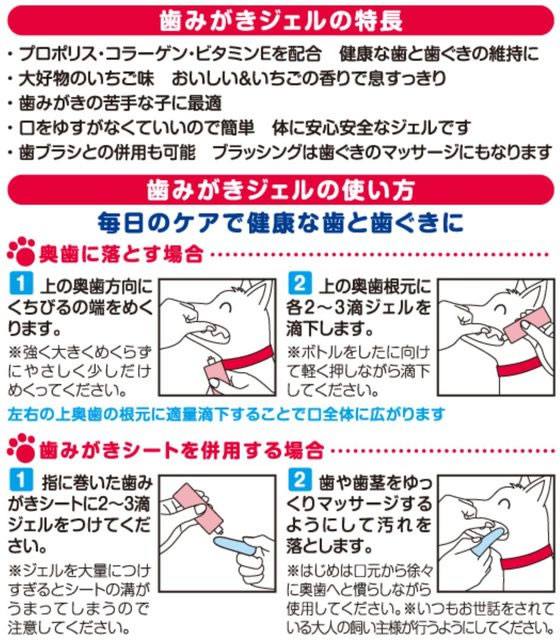 歯みがきジェルの特長

・プロポリス・コラーゲン・ビタミンEを配合　健康な歯と歯ぐきの維持に
・大好物のいちご味　おいしい&いちごの香りで息すっきり
・歯みがきの苦手な子に最適
・口をゆすがなくていいので簡単　体に安心安全なジェルです
・歯ブラシとの併用も可能　ブラッシングは歯ぐきのマッサージにもなります

歯みがきジェルの使い方

毎日のケアで健康な歯と歯ぐきに

奥歯に落とす場合

1 上の奥歯方向にくちびるの端をめくります。
※強く大きくめくらずにやさしく少しだけめくってください。

2 上の奥歯根元に各2～3滴ジェルを滴下します。
※ボトルをしたに向けて軽く押しながら滴下してください。

左右の上奥歯の根元に適量滴下することで口全体に広がります

歯みがきシートを併用する場合

1 指に巻いた歯みがきシートに2～3滴ジェルをつけてください。
※ジェルを大量につけすぎるとシートの溝がうまってしまうので注意してください。

2 歯や歯茎をゆっくりマッサージするようにして汚れを落とします。
※はじめは口元から徐々に奥歯へと慣らしながら使用してください。※いつもお世話をされている大人の飼い主様が行うようにしてください。