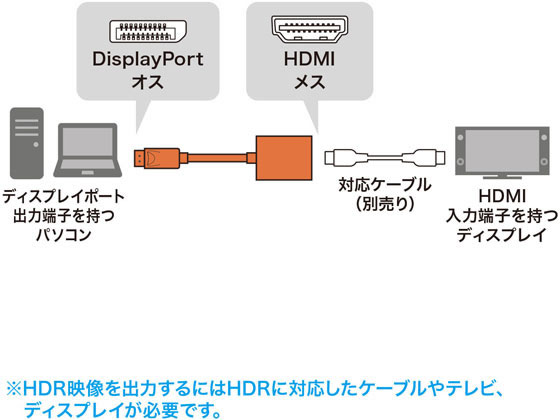 DisplayPort
オス

HDMI
メス

ディスプレイポート
出力端子を持つ
パソコン

対応ケーブル
(別売り)

HDMI
入力端子を持つ
ディスプレイ

※HDR映像を出力するにはHDRに対応したケーブルやテレビ、ディスプレイが必要です。