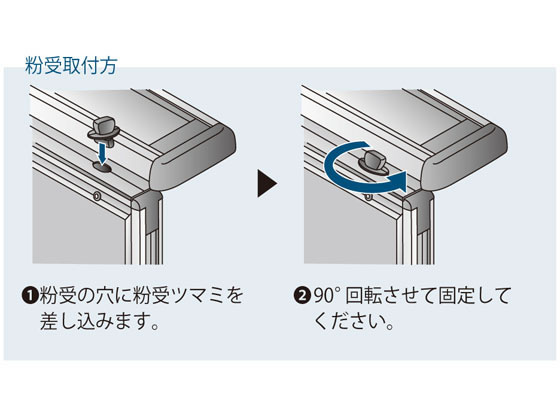 粉受取付方

❶粉受の穴に粉受ツマミを差し込みます。

❷90° 回転させて固定してください。