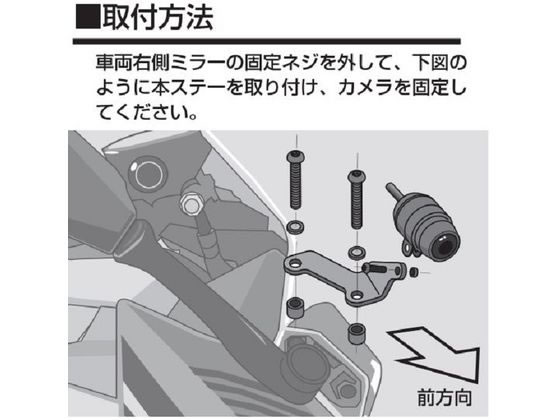 ■取付方法

車両右側ミラーの固定ネジを外して、下図のように本ステーを取り付け、カメラを固定してください。

前方向