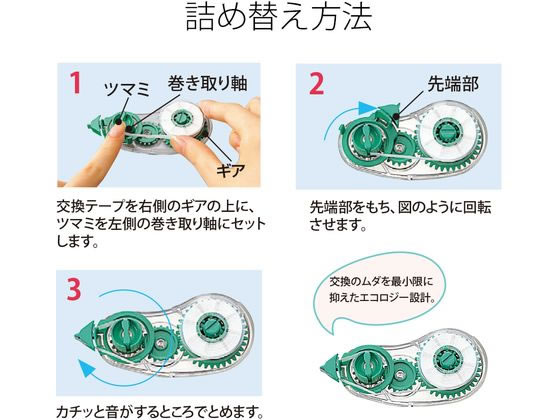 詰め替え方法

1
ツマミ
巻き取り軸
ギア

交換テープを右側のギアの上に、ツマミを左側の巻き取り軸にセットします。

2
先端部

先端部をもち、図のように回転させます。

3

カチッと音がするところでとめます。

交換のムダを最小限に抑えたエコロジー設計。