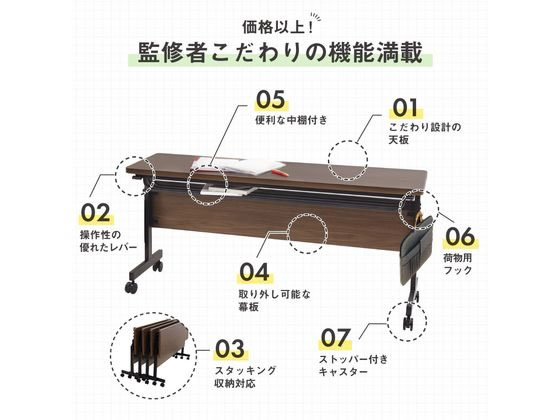 価格以上！
監修者こだわりの機能満載

05
便利な中棚付き

01
こだわり設計の天板

02
操作性の優れたレバー

06
荷物用フック

04
取り外し可能な幕板

03
スタッキング収納対応

07
ストッパー付きキャスター