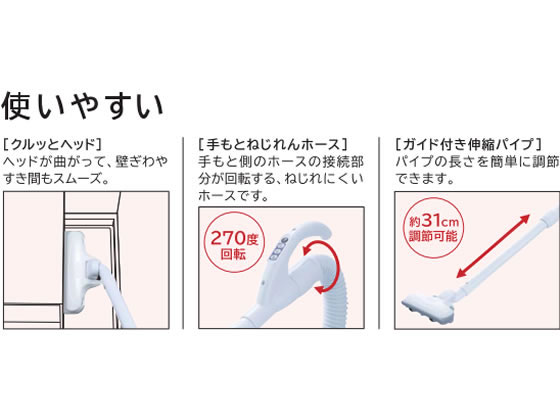 使いやすい

[クルッとヘッド]
ヘッドが曲がって、壁ぎわやすき間もスムーズ。

[手もとねじれんホース]
手もと側のホースの接続部分が回転する、ねじれにくいホースです。

270度
回転

[ガイド付き伸縮パイプ]
パイプの長さを簡単に調節できます。

約31cm
調節可能