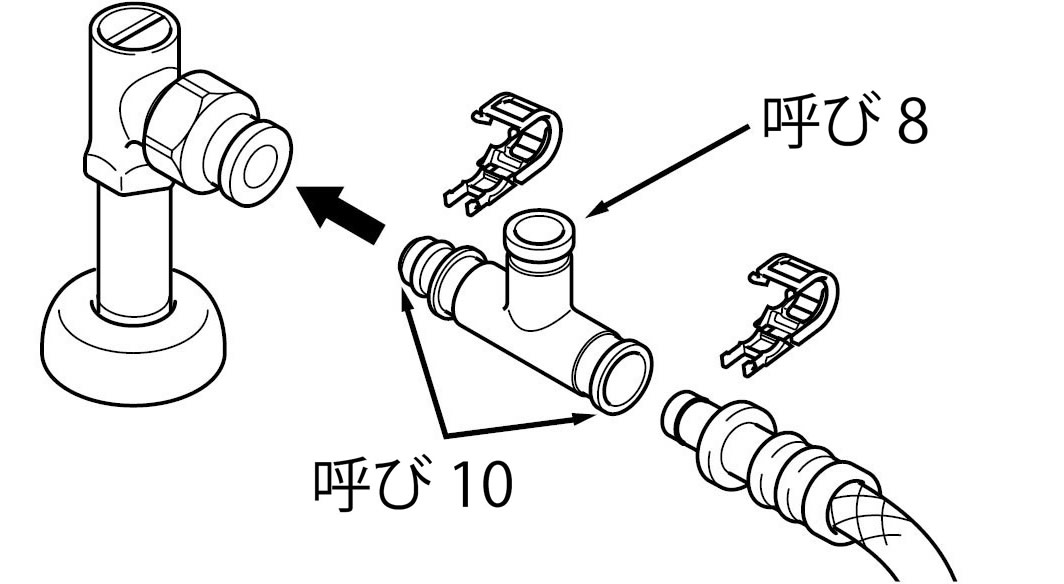 呼び 8

呼び 10