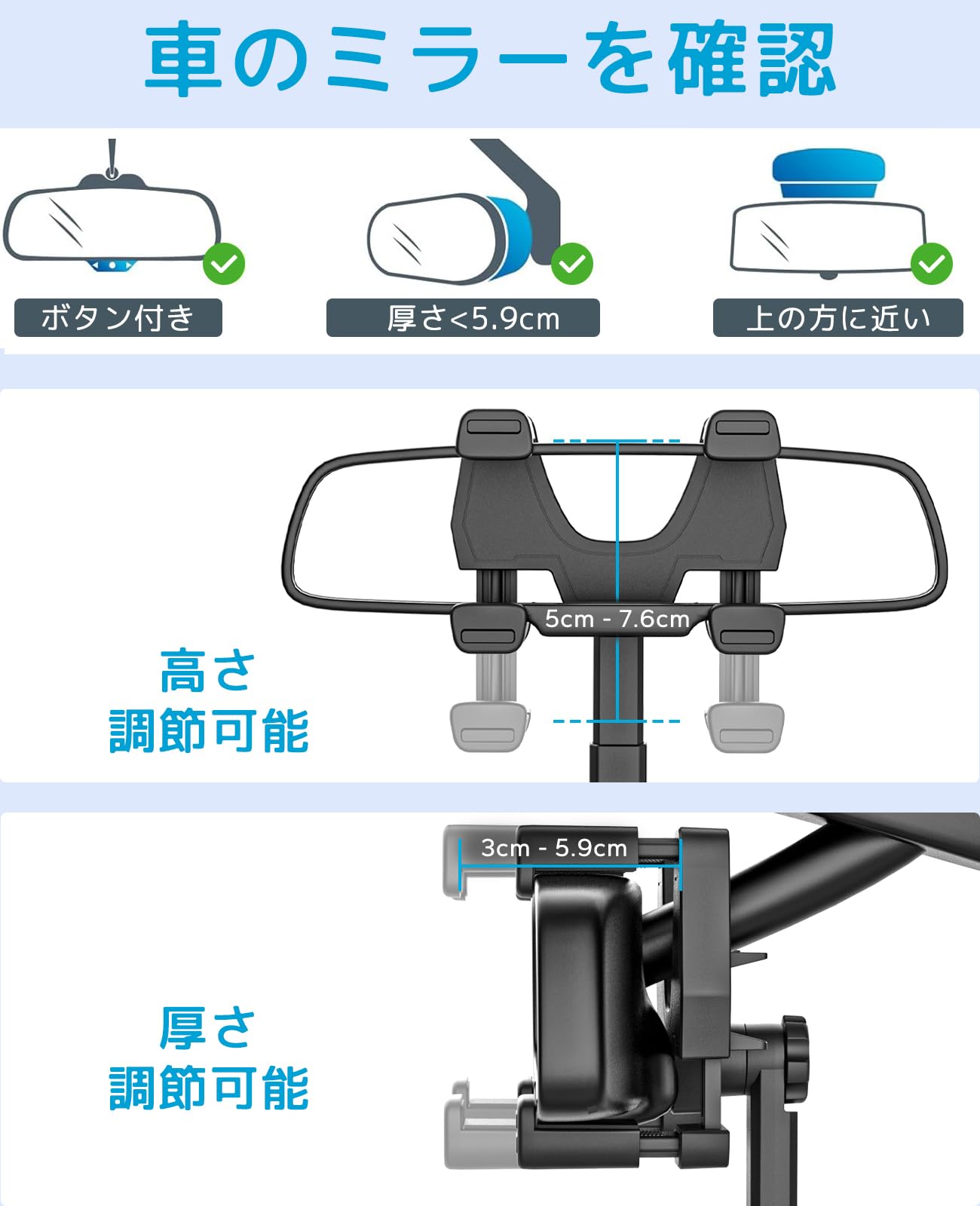 車のミラーを確認

ボタン付き

厚さ<5.9cm

上の方に近い

5cm - 7.6cm

高さ
調節可能

3cm - 5.9cm

厚さ
調節可能