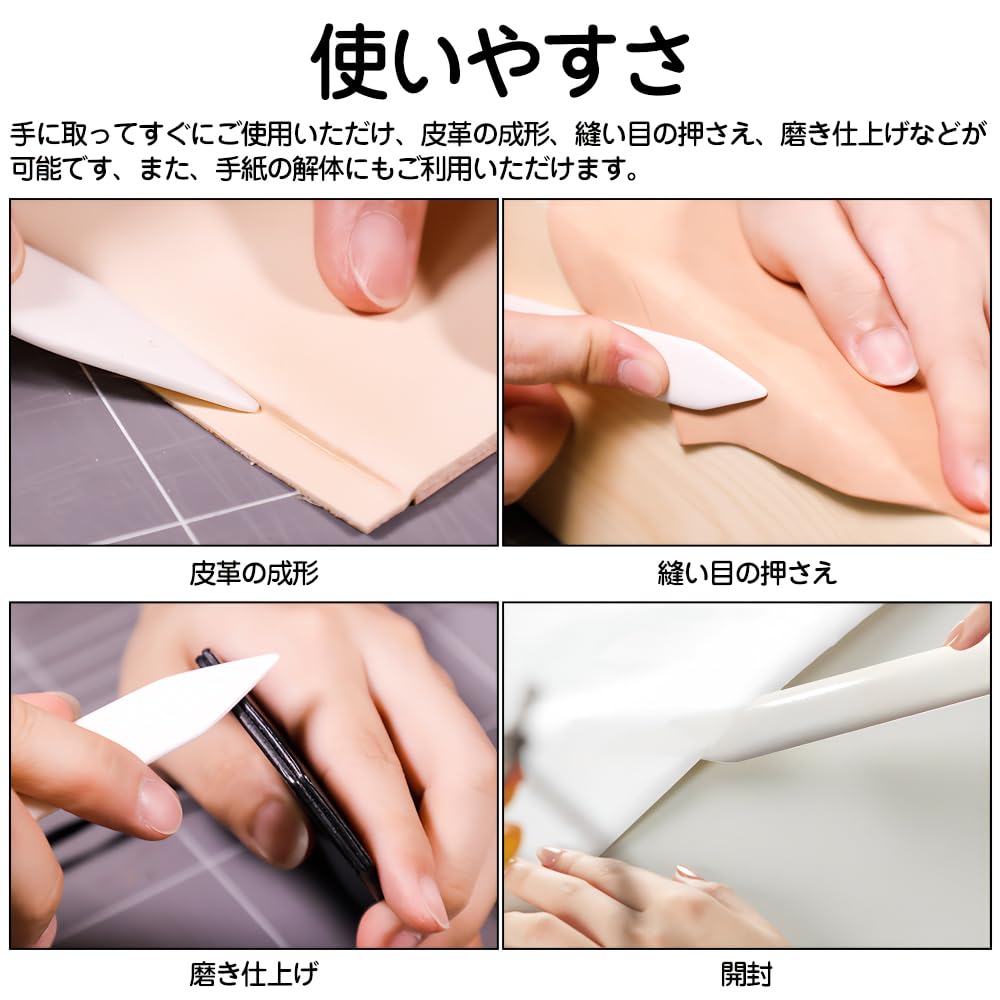 使いやすさ

手に取ってすぐにご使用いただけ、皮革の成形、縫い目の押さえ、磨き仕上げなどが可能です、また、手紙の解体にもご利用いただけます。

皮革の成形

縫い目の押さえ

磨き仕上げ

開封