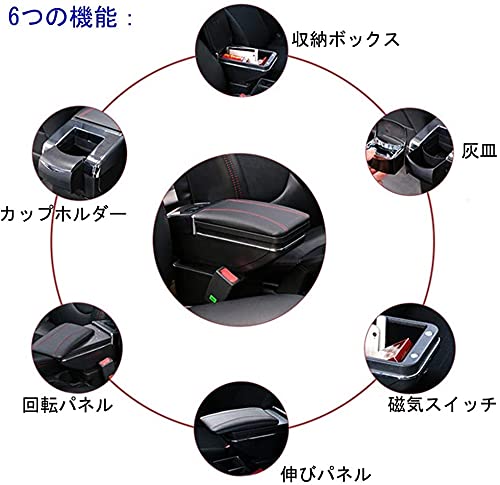 6つの機能：

収納ボックス

灰皿

カップホルダー

磁気スイッチ

回転パネル

伸びパネル