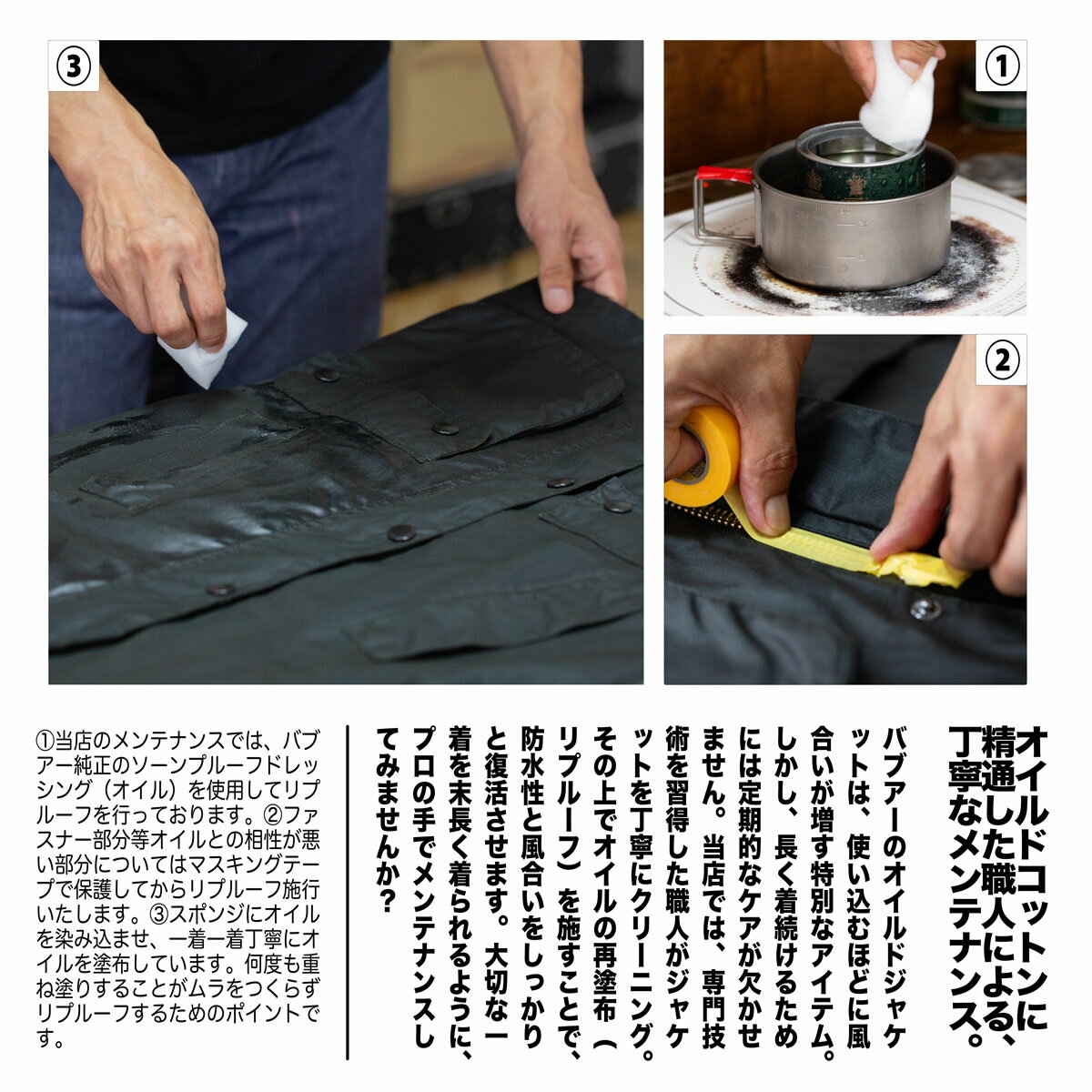 ③

①

②

オイルドコットンに精通した職人による、丁寧なメンテナンス。

バブアーのオイルドジャケットは、使い込むほどに風合いが増す特別なアイテム。しかし、長く着続けるためには定期的なケアが欠かせません。当店では、専門技術を習得した職人がジャケットを丁寧にクリーニング。その上でオイルの再塗布（リプルーフ）を施すことで、防水性と風合いをしっかりと復活させます。大切な一着を末長く着られるように、プロの手でメンテナンスしてみませんか？

①当店のメンテナンスでは、バブアー純正のソーンプルーフドレッシング（オイル）を使用してリプルーフを行っております。②ファスナー部分等オイルとの相性が悪い部分についてはマスキングテープで保護してからリプルーフ施行いたします。③スポンジにオイルを染み込ませ、一着一着丁寧にオイルを塗布しています。何度も重ね塗りすることがムラをつくらずリプルーフするためのポイントです。