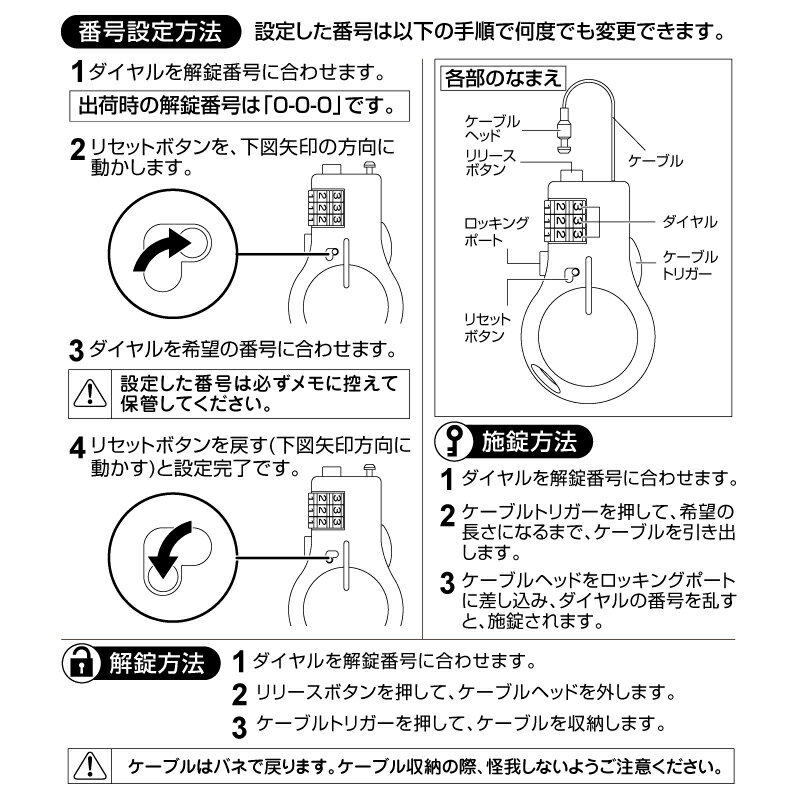 番号設定方法 設定した番号は以下の手順で何度でも変更できます。

1 ダイヤルを解錠番号に合わせます。

出荷時の解錠番号は「0-0-0」です。

2 リセットボタンを、下図矢印の方向に動かします。

2 2 2
3 3 3

3 ダイヤルを希望の番号に合わせます。

設定した番号は必ずメモに控えて保管してください。

4 リセットボタンを戻す(下図矢印方向に動かす)と設定完了です。

2 2 2
3 3 3

各部のなまえ

ケーブルヘッド
リリースボタン
ケーブル
ロッキングポート
ダイヤル
ケーブルトリガー
リセットボタン

2 2 2
3 3 3

施錠方法

1 ダイヤルを解錠番号に合わせます。

2 ケーブルトリガーを押して、希望の長さになるまで、ケーブルを引き出します。

3 ケーブルヘッドをロッキングポートに差し込み、ダイヤルの番号を乱すと、施錠されます。

解錠方法

1 ダイヤルを解錠番号に合わせます。

2 リリースボタンを押して、ケーブルヘッドを外します。

3 ケーブルトリガーを押して、ケーブルを収納します。

ケーブルはバネで戻ります。ケーブル収納の際、怪我しないようご注意ください。