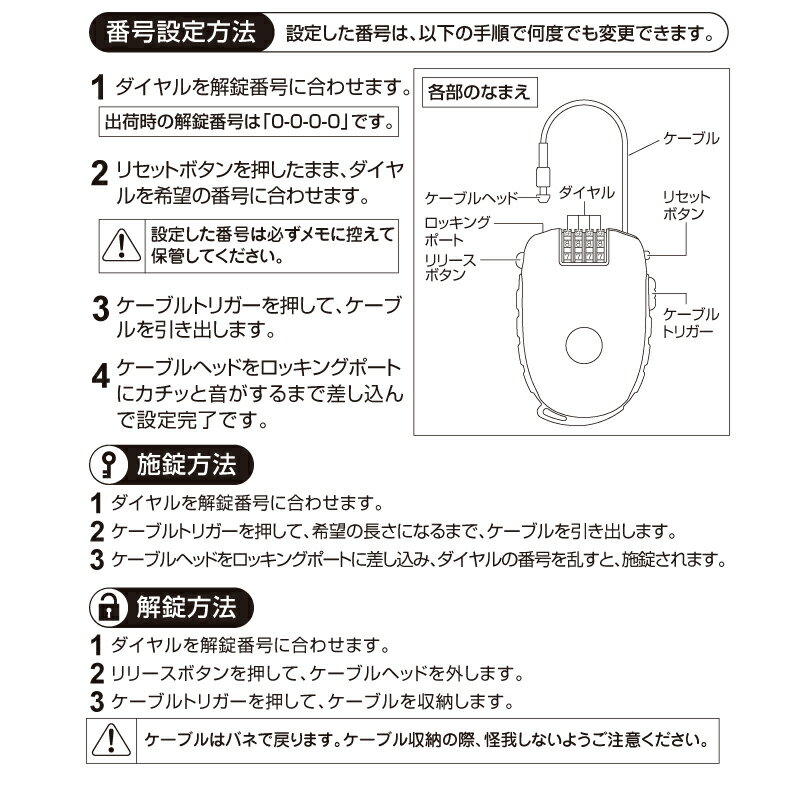 番号設定方法　設定した番号は、以下の手順で何度でも変更できます。

1 ダイヤルを解錠番号に合わせます。
出荷時の解錠番号は「0-0-0-0」です。

2 リセットボタンを押したまま、ダイヤルを希望の番号に合わせます。

設定した番号は必ずメモに控えて保管してください。

3 ケーブルトリガーを押して、ケーブルを引き出します。

4 ケーブルヘッドをロッキングポートにカチッと音がするまで差し込んで設定完了です。

各部のなまえ
ケーブル
ケーブルヘッド
ダイヤル
リセットボタン
ロッキングポート
リリースボタン
ケーブルトリガー

施錠方法
1 ダイヤルを解錠番号に合わせます。
2 ケーブルトリガーを押して、希望の長さになるまで、ケーブルを引き出します。
3 ケーブルヘッドをロッキングポートに差し込み、ダイヤルの番号を乱すと、施錠されます。

解錠方法
1 ダイヤルを解錠番号に合わせます。
2 リリースボタンを押して、ケーブルヘッドを外します。
3 ケーブルトリガーを押して、ケーブルを収納します。

ケーブルはバネで戻ります。ケーブル収納の際、怪我しないようご注意ください。