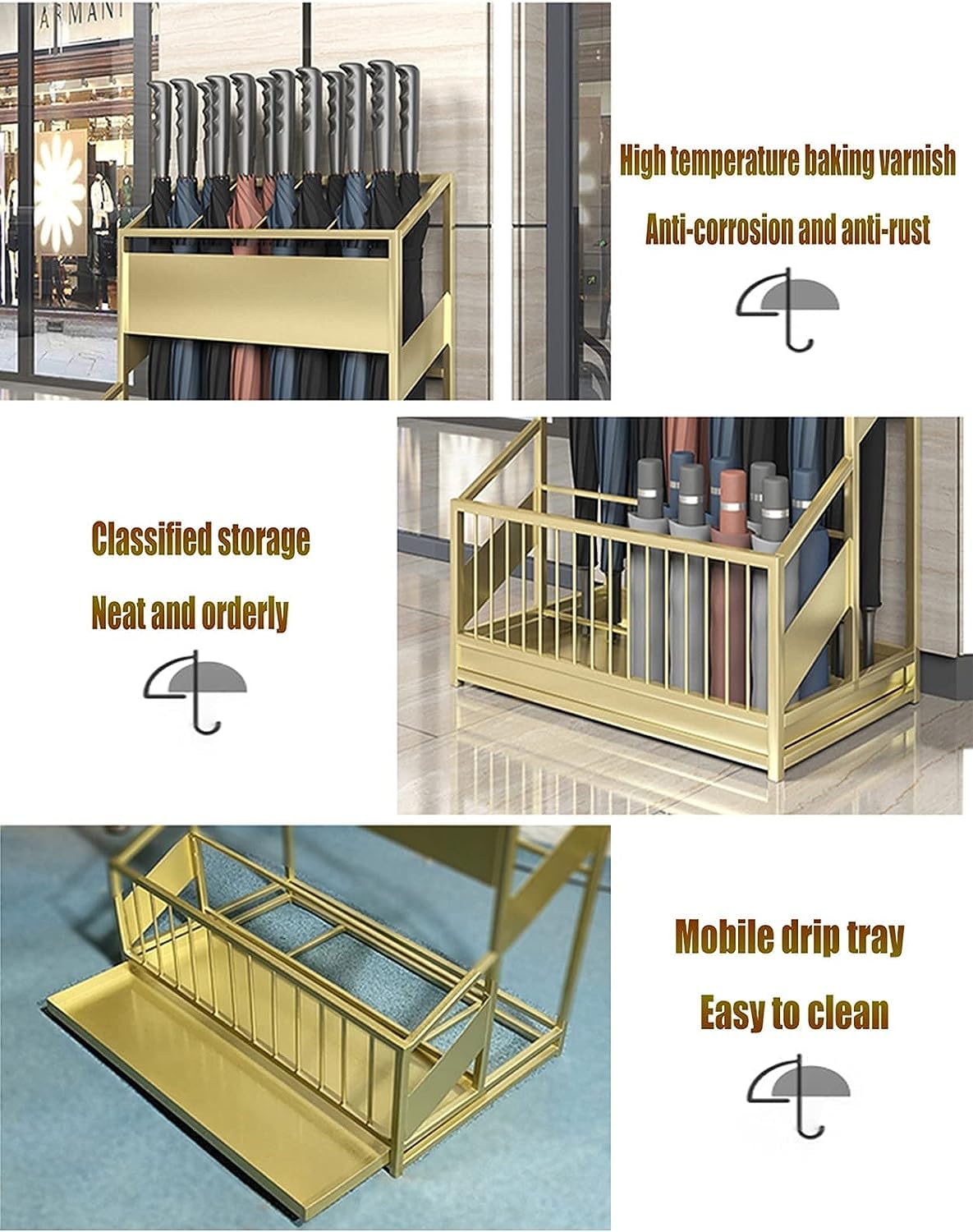 ARMANI

High temperature baking varnish

Anti-corrosion and anti-rust

Classified storage

Neat and orderly

Mobile drip tray

Easy to clean