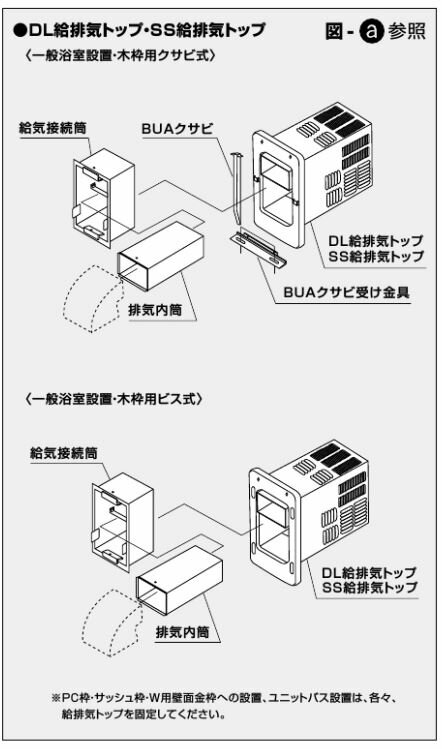 ●DL給排気トップ・SS給排気トップ

図 - ⓐ 参照

〈一般浴室設置・木枠用クサビ式〉

給気接続筒

BUAクサビ

DL給排気トップ
SS給排気トップ

BUAクサビ受け金具

排気内筒

〈一般浴室設置・木枠用ビス式〉

給気接続筒

DL給排気トップ
SS給排気トップ

排気内筒

※PC枠・サッシュ枠・W用壁面金枠への設置、ユニットバス設置は、各々、給排気トップを固定してください。