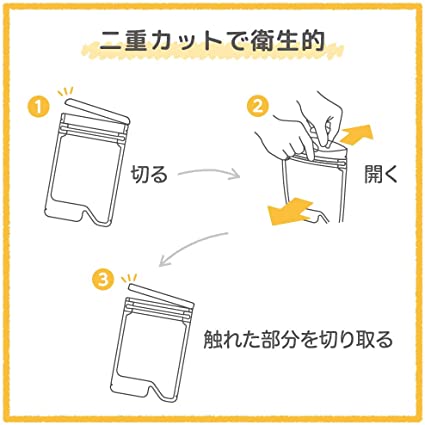 二重カットで衛生的

1

切る

2

開く

3

触れた部分を切り取る