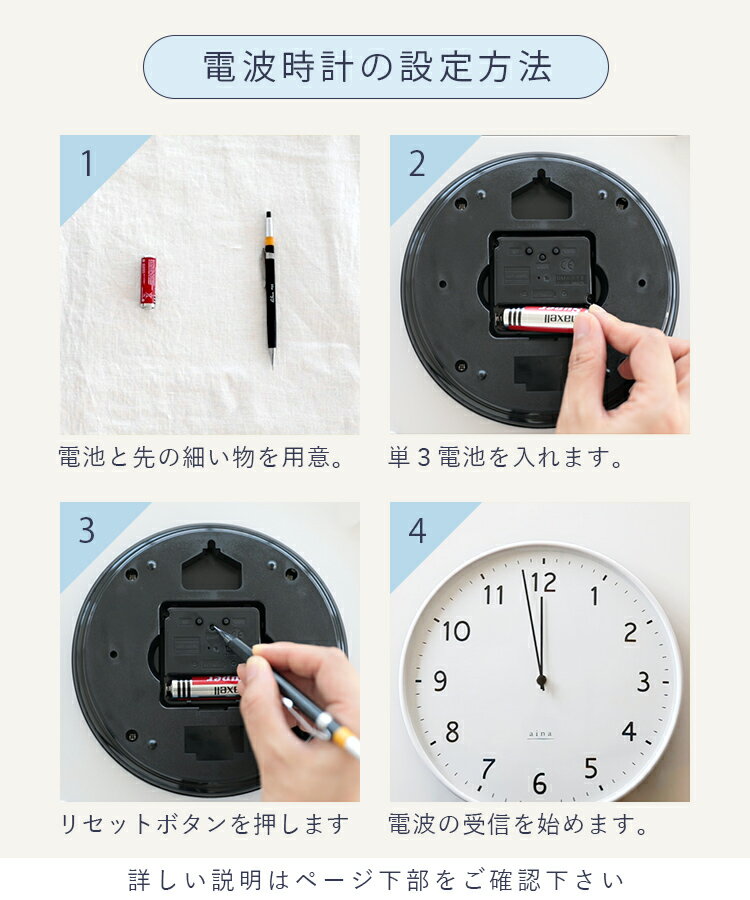 電波時計の設定方法

1

電池と先の細い物を用意。

2

maxell

単３電池を入れます。

3

maxell

リセットボタンを押します

4

11 12 1
10 2
9 3
8 4
7 6 5

aina

電波の受信を始めます。

詳しい説明はページ下部をご確認下さい