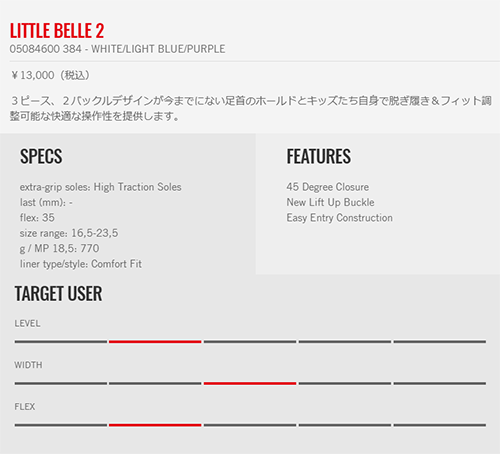 LITTLE BELLE 2
05084600 384 - WHITE/LIGHT BLUE/PURPLE

￥13,000（税込）

３ピース、２バックルデザインが今までにない足首のホールドとキッズたち自身で脱ぎ履き＆フィット調整可能な快適な操作性を提供します。

SPECS

extra-grip soles: High Traction Soles
last (mm): -
flex: 35
size range: 16,5-23,5
g / MP 18,5: 770
liner type/style: Comfort Fit

FEATURES

45 Degree Closure
New Lift Up Buckle
Easy Entry Construction

TARGET USER

LEVEL

WIDTH

FLEX