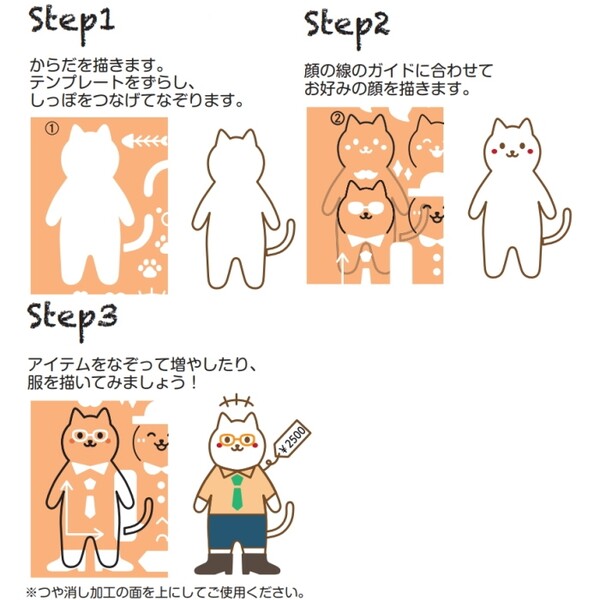 Step1

からだを描きます。
テンプレートをずらし、
しっぽをつなげてなぞります。

①

Step2

顔の線のガイドに合わせて
お好みの顔を描きます。

②

Step3

アイテムをなぞって増やしたり、
服を描いてみましょう！

¥2500

※つや消し加工の面を上にしてご使用ください。