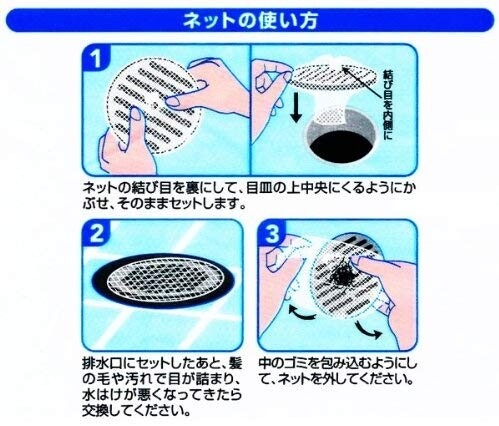 ネットの使い方

1

結び目を内側に

ネットの結び目を裏にして、目皿の上中央にくるようにかぶせ、そのままセットします。

2

排水口にセットしたあと、髪の毛や汚れで目が詰まり、水はけが悪くなってきたら交換してください。

3

中のゴミを包み込むようにして、ネットを外してください。