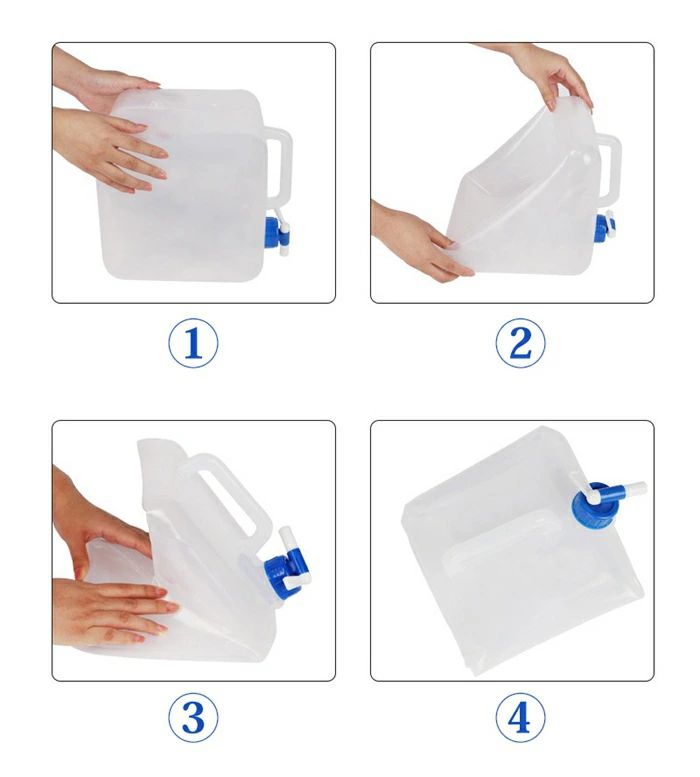 ①

②

③

④