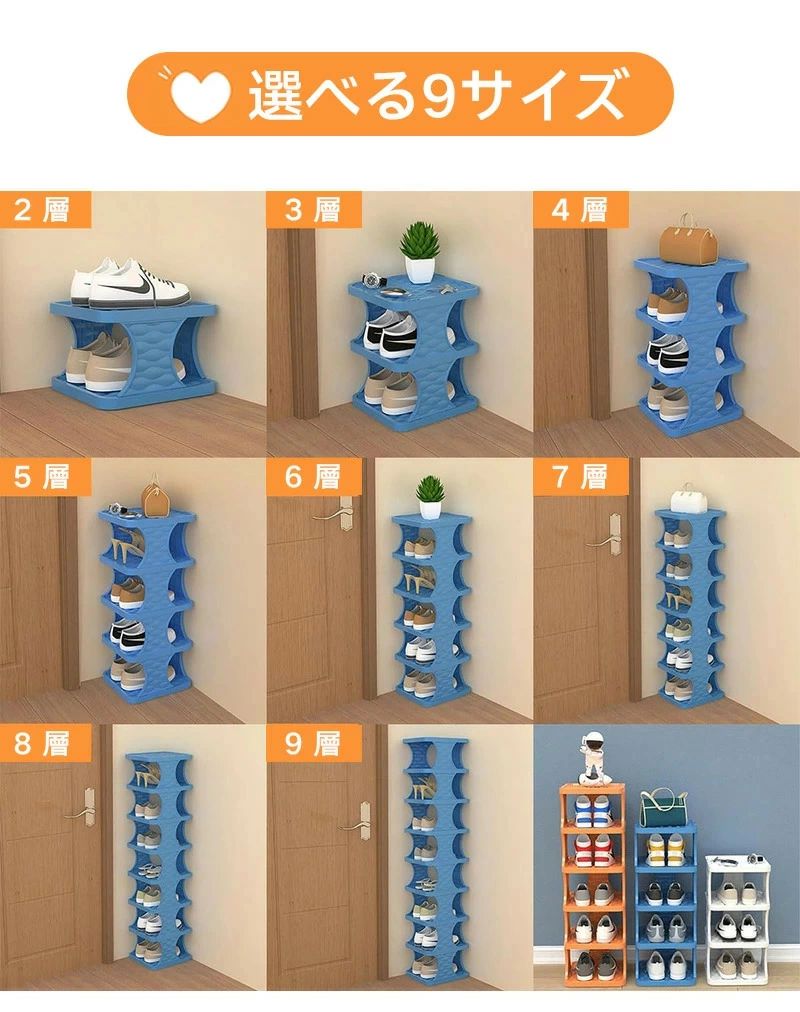 選べる9サイズ

2 層

3 層

4 層

5 層

6 層

7 層

8 層

9 層