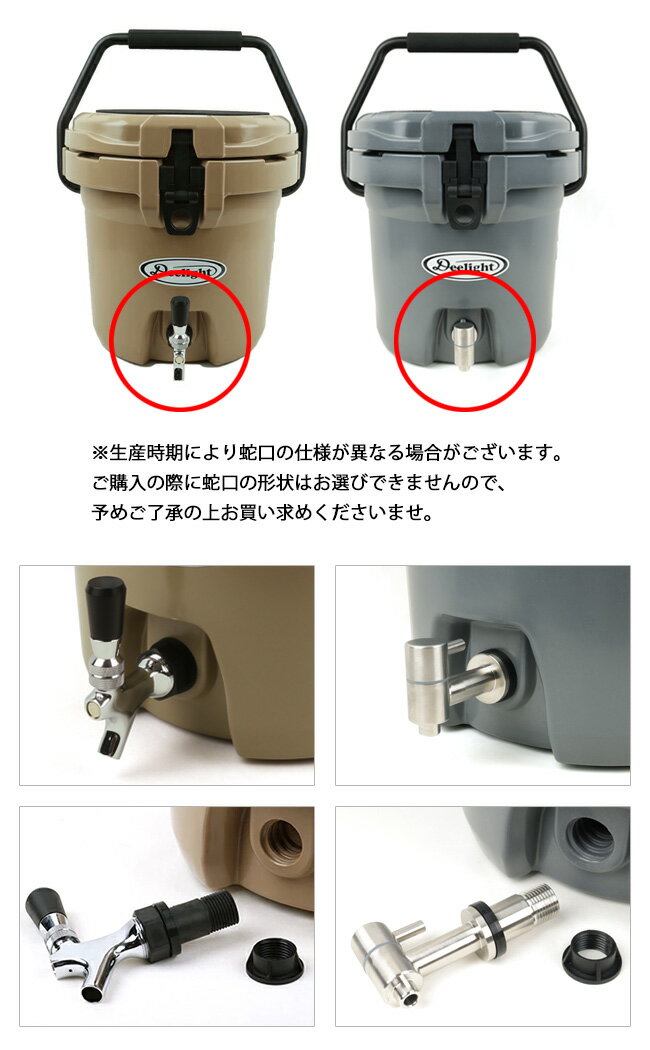 Deelight

Deelight

※生産時期により蛇口の仕様が異なる場合がございます。
ご購入の際に蛇口の形状はお選びできませんので、
予めご了承の上お買い求めくださいませ。