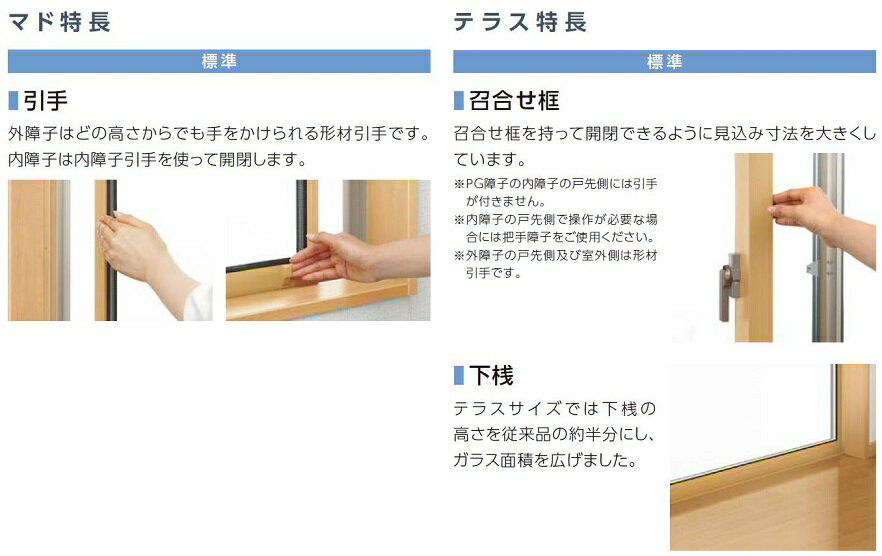 マド特長

標準

引手

外障子はどの高さからでも手をかけられる形材引手です。内障子は内障子引手を使って開閉します。

テラス特長

標準

召合せ框

召合せ框を持って開閉できるように見込み寸法を大きくしています。

※PG障子の内障子の戸先側には引手が付きません。
※内障子の戸先側で操作が必要な場合には把手障子をご使用ください。
※外障子の戸先側及び室外側は形材引手です。

下桟

テラスサイズでは下桟の高さを従来品の約半分にし、ガラス面積を広げました。