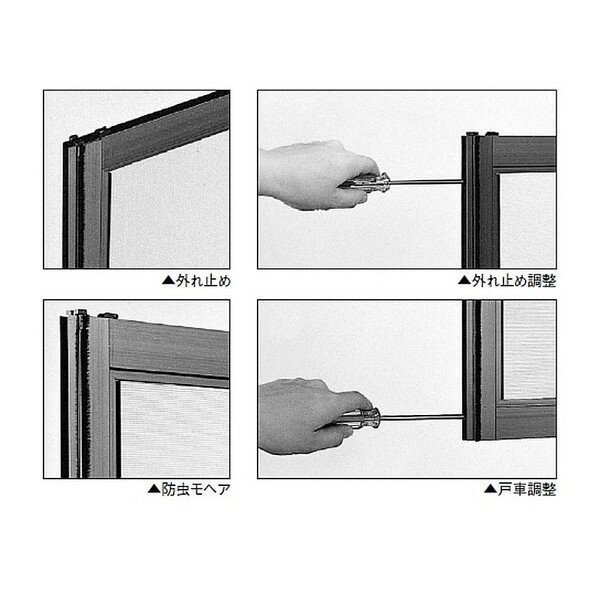 ▲外れ止め

▲外れ止め調整

▲防虫モヘア

▲戸車調整