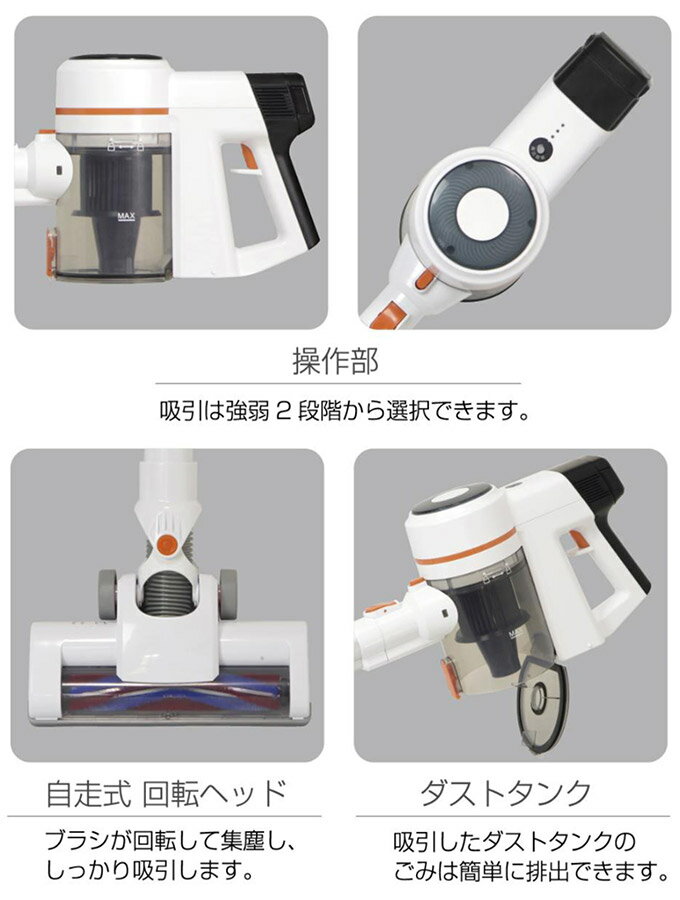 MAX

操作部

吸引は強弱 2 段階から選択できます。

MAX

自走式 回転ヘッド

ブラシが回転して集塵し、しっかり吸引します。

ダストタンク

吸引したダストタンクのごみは簡単に排出できます。