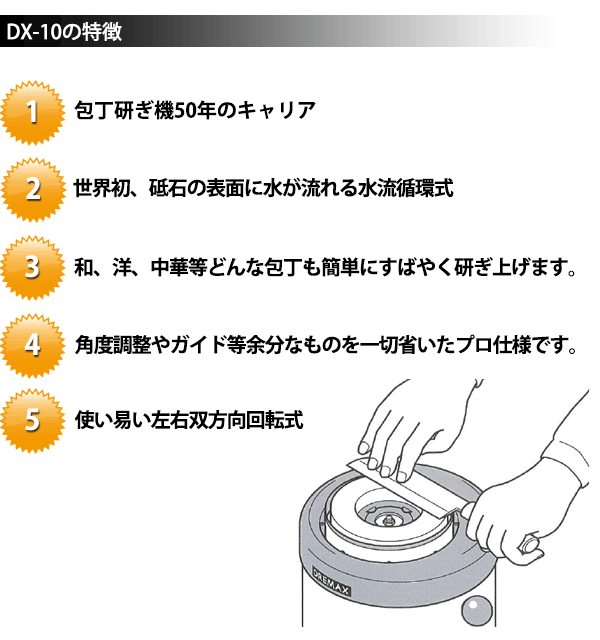 DX-10の特徴

1 包丁研ぎ機50年のキャリア

2 世界初、砥石の表面に水が流れる水流循環式

3 和、洋、中華等どんな包丁も簡単にすばやく研ぎ上げます。

4 角度調整やガイド等余分なものを一切省いたプロ仕様です。

5 使い易い左右双方向回転式

DREMAX