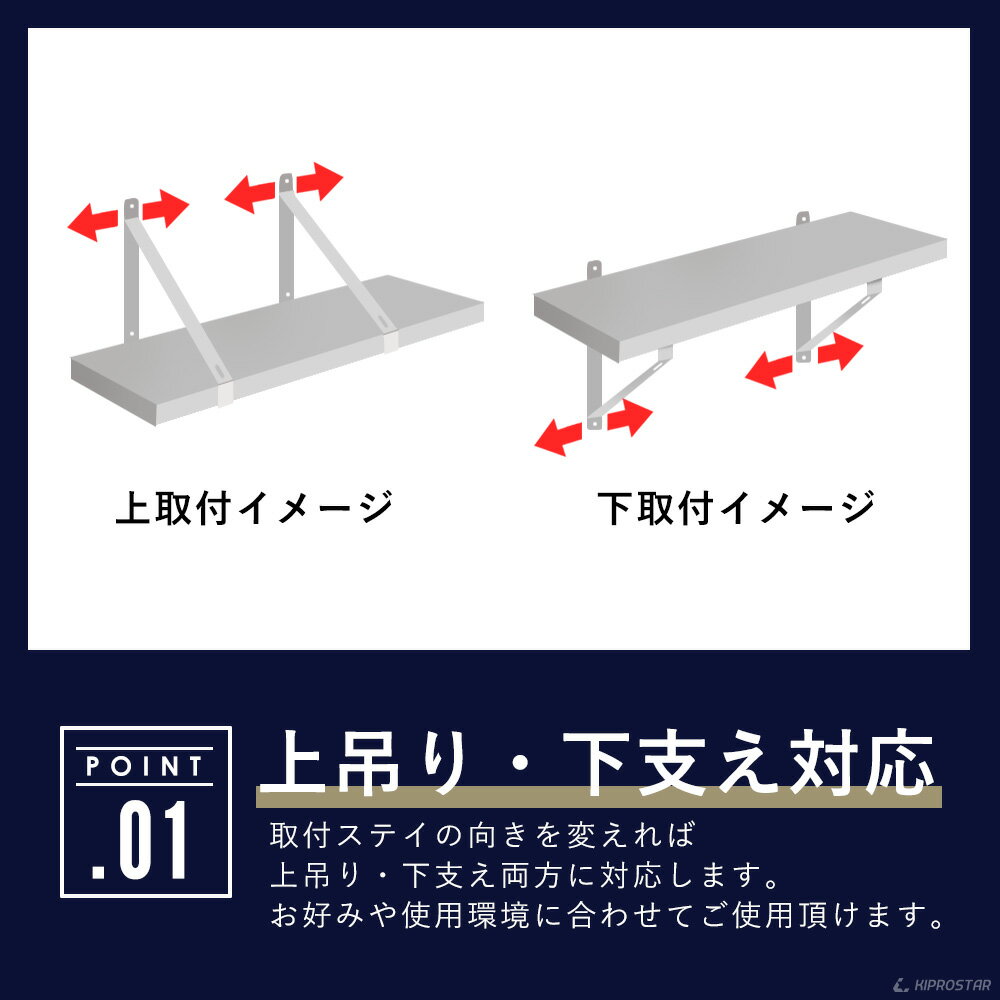 上取付イメージ

下取付イメージ

POINT
.01

上吊り・下支え対応

取付ステイの向きを変えれば
上吊り・下支え両方に対応します。
お好みや使用環境に合わせてご使用頂けます。

KIPROSTAR