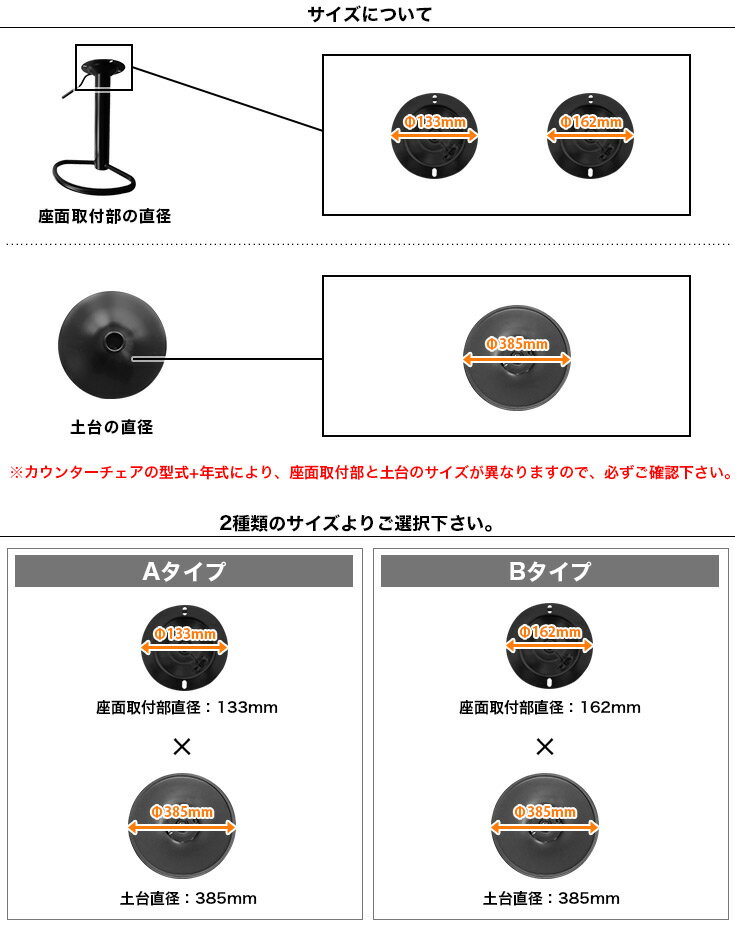 サイズについて

Φ133mm

Φ162mm

座面取付部の直径

Φ385mm

土台の直径

※カウンターチェアの型式+年式により、座面取付部と土台のサイズが異なりますので、必ずご確認下さい。

2種類のサイズよりご選択下さい。

Aタイプ

Φ133mm

座面取付部直径：133mm

×

Φ385mm

土台直径：385mm

Bタイプ

Φ162mm

座面取付部直径：162mm

×

Φ385mm

土台直径：385mm