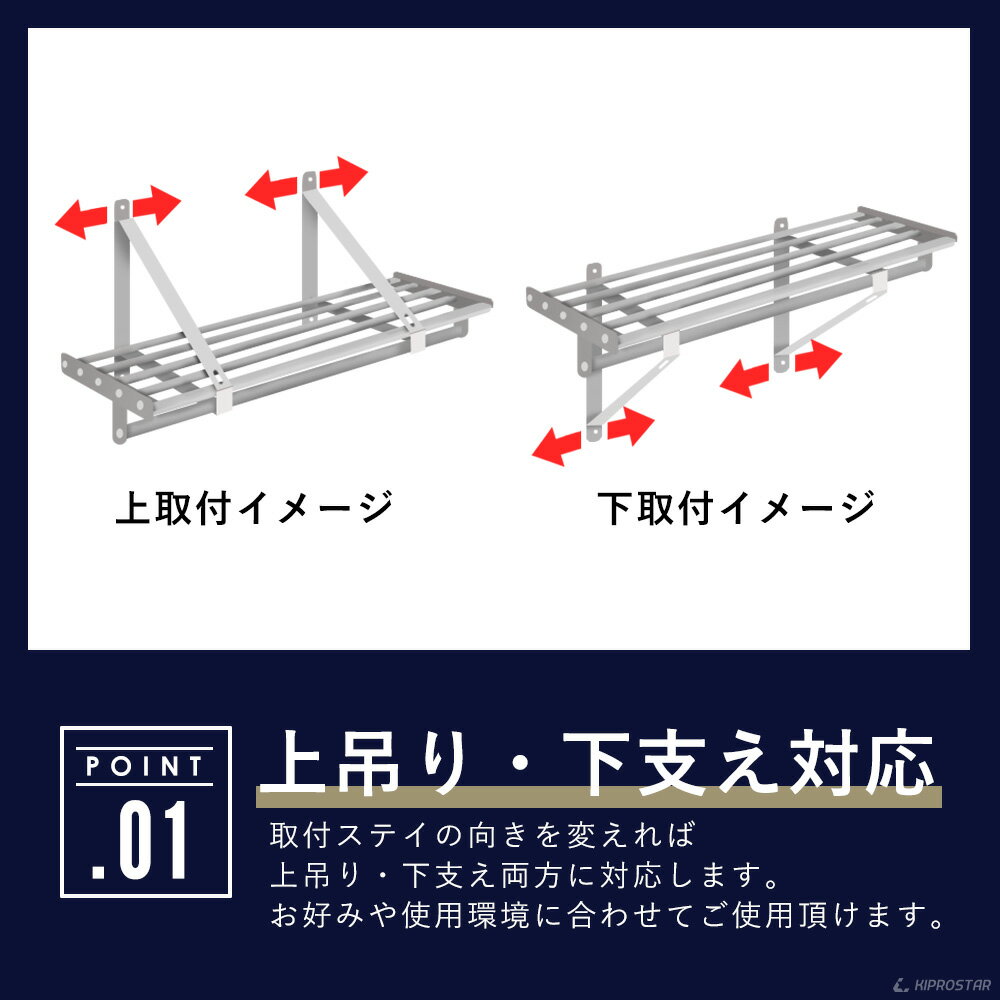 上取付イメージ

下取付イメージ

POINT
.01

上吊り・下支え対応

取付ステイの向きを変えれば
上吊り・下支え両方に対応します。
お好みや使用環境に合わせてご使用頂けます。

KIPROSTAR