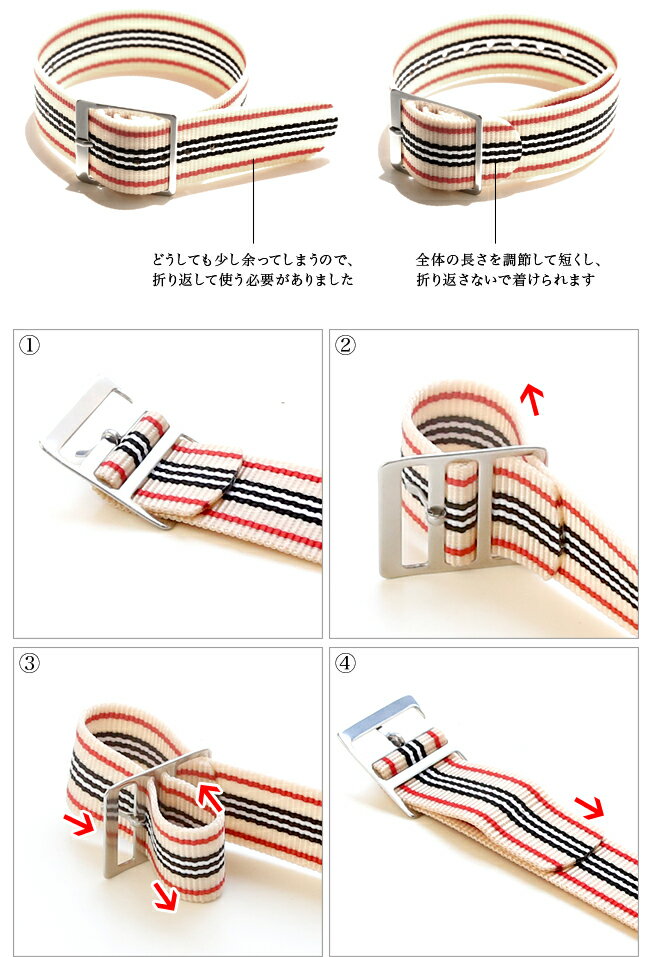 どうしても少し余ってしまうので、折り返して使う必要がありました

全体の長さを調節して短くし、折り返さないで着けられます

①

②

③

④