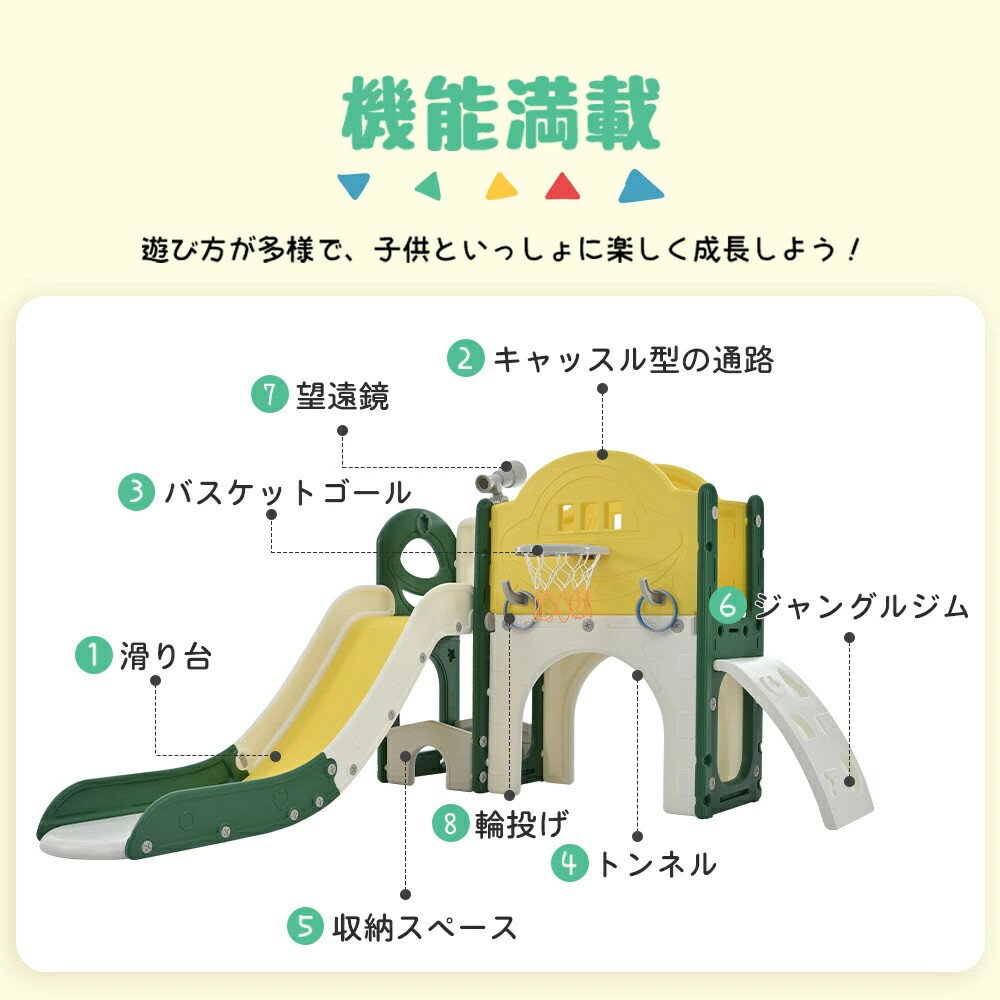 機能満載

遊び方が多様で、子供といっしょに楽しく成長しよう！

2 キャッスル型の通路

7 望遠鏡

3 バスケットゴール

6 ジャングルジム

1 滑り台

8 輪投げ

4 トンネル

5 収納スペース