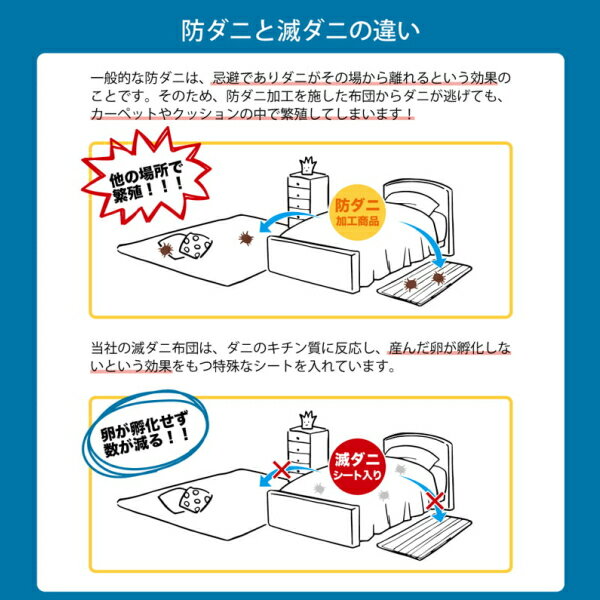 防ダニと滅ダニの違い

一般的な防ダニは、忌避でありダニがその場から離れるという効果のことです。そのため、防ダニ加工を施した布団からダニが逃げても、カーペットやクッションの中で繁殖してしまいます！

他の場所で繁殖！！！

防ダニ
加工商品

当社の滅ダニ布団は、ダニのキチン質に反応し、産んだ卵が孵化しないという効果をもつ特殊なシートを入れています。

卵が孵化せず数が減る！！

滅ダニ
シート入り