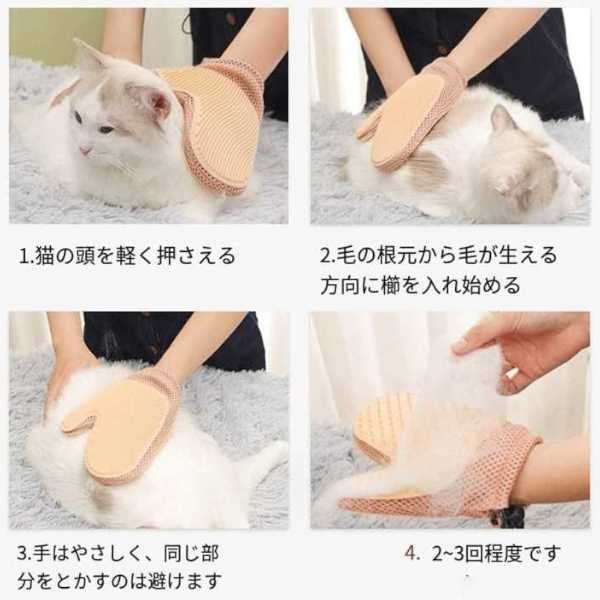 1.猫の頭を軽く押さえる

2.毛の根元から毛が生える方向に櫛を入れ始める

3.手はやさしく、同じ部分をとかすのは避けます

4. 2~3回程度です