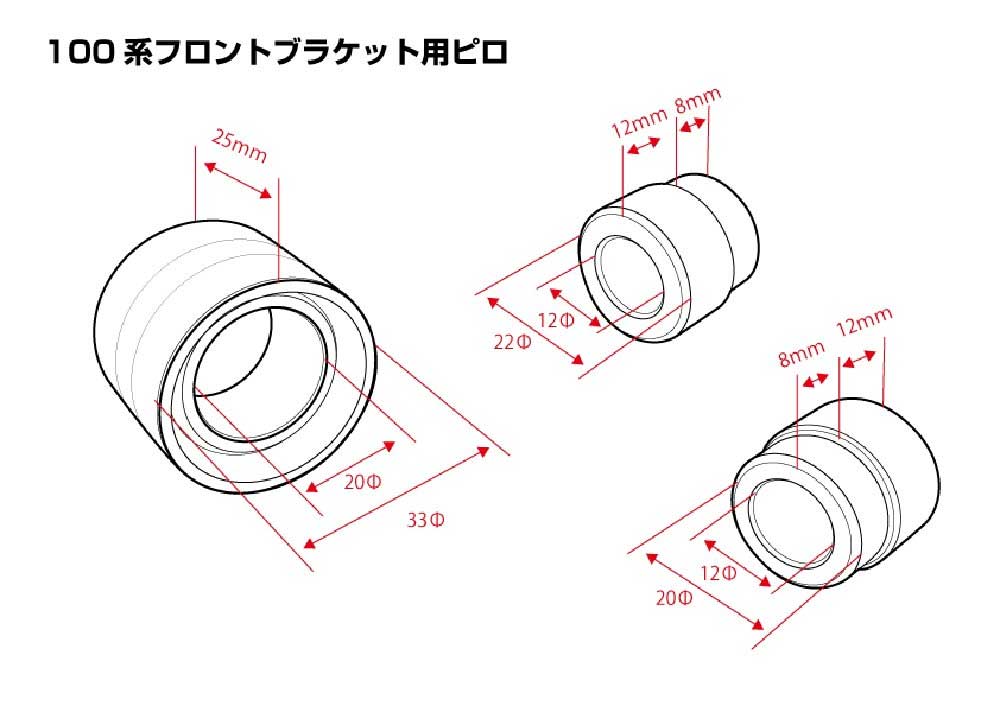 100 系フロントブラケット用ピロ

25mm

20Φ

33Φ

12mm 8mm

12Φ

22Φ

8mm 12mm

12Φ

20Φ