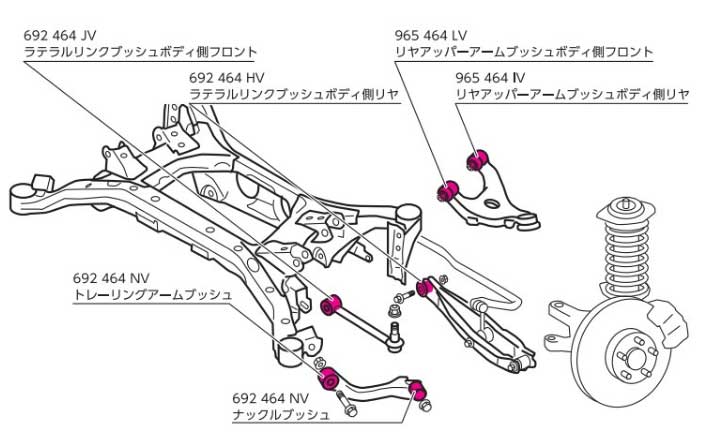 692 464 JV
ラテラルリンクブッシュボディ側フロント

692 464 HV
ラテラルリンクブッシュボディ側リヤ

965 464 LV
リヤアッパーアームブッシュボディ側フロント

965 464 IV
リヤアッパーアームブッシュボディ側リヤ

692 464 NV
トレーリングアームブッシュ

692 464 NV
ナックルブッシュ